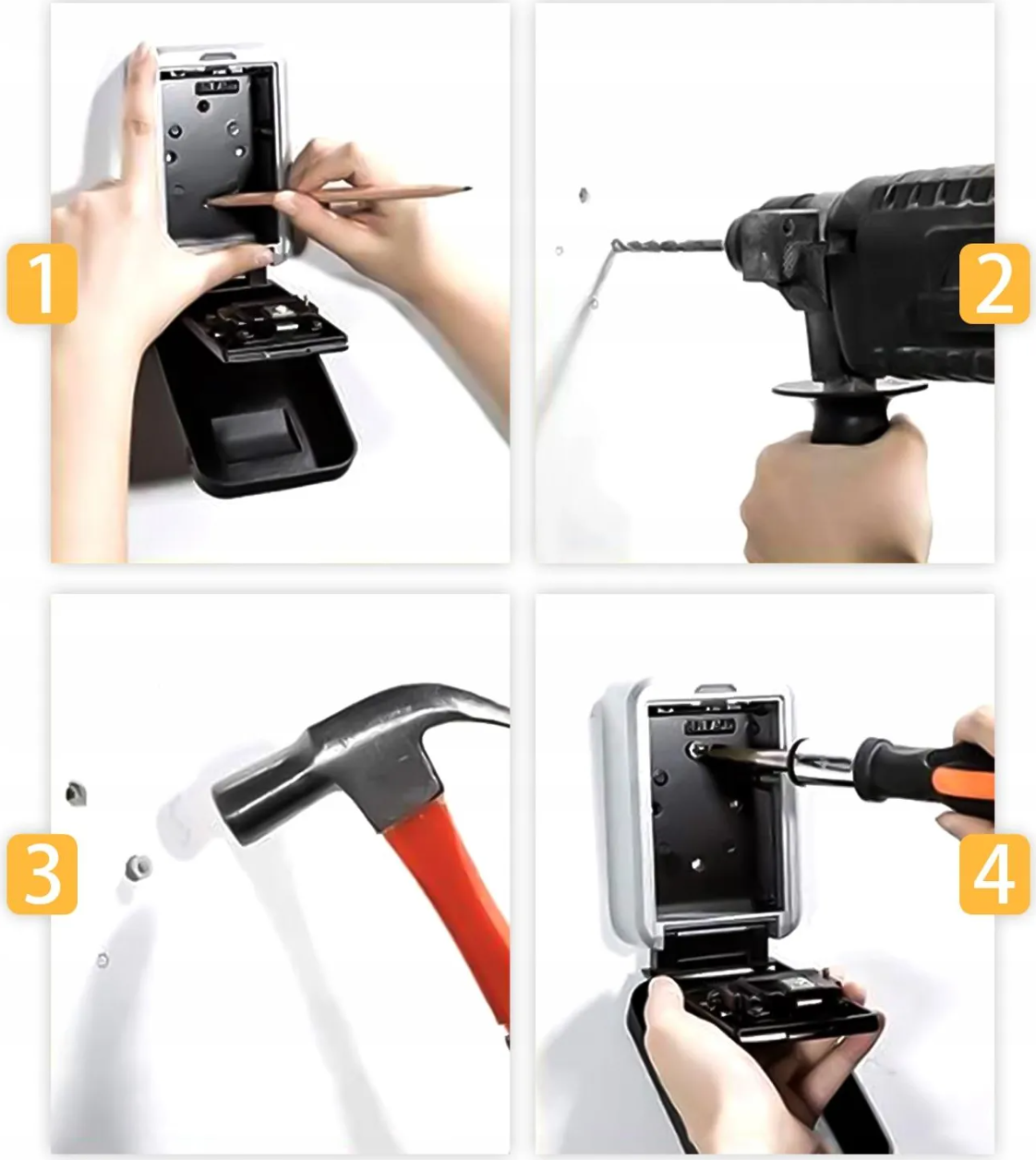 1

2

3

4